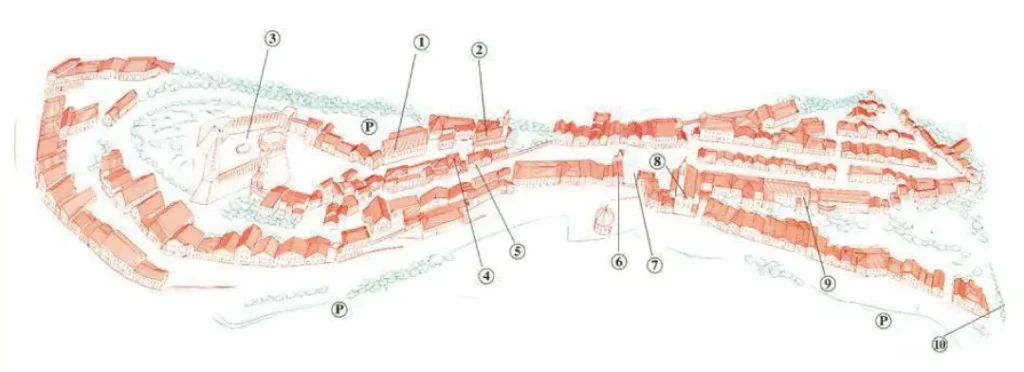 3
1
2
P
8
4
5
6
7
9
P
P
10